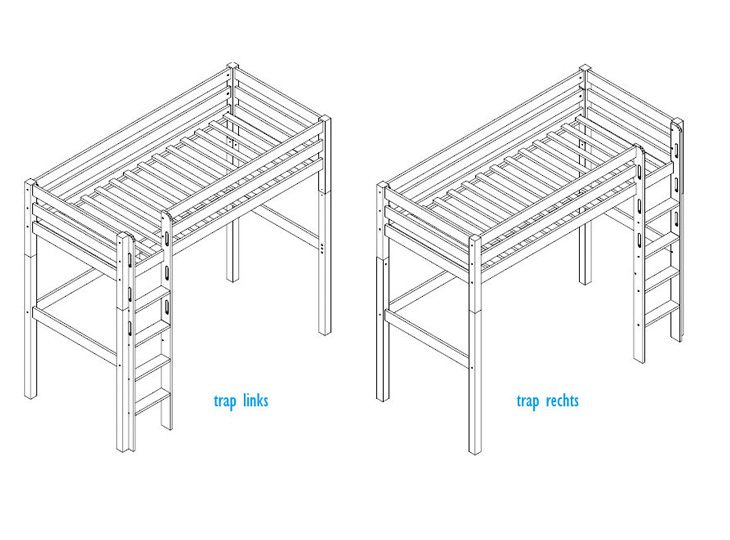 trap links

trap rechts